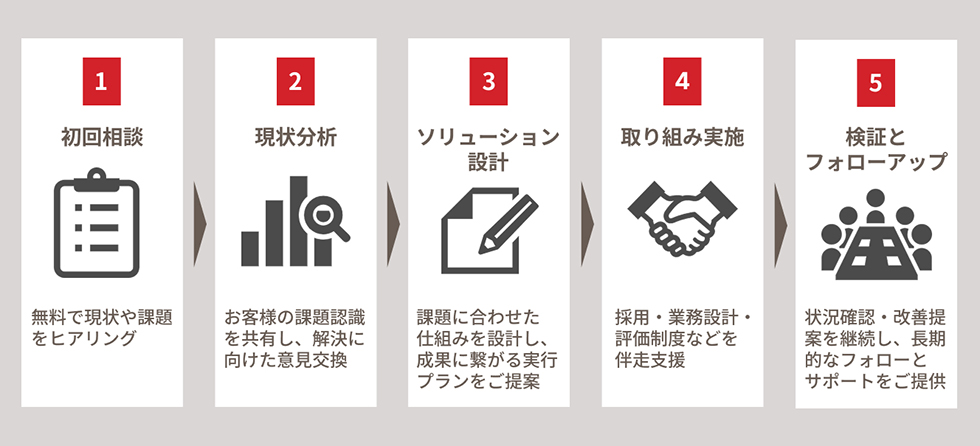 1

初回相談

無料で現状や課題をヒアリング

2

現状分析

お客様の課題認識を共有し、解決に向けた意見交換

3

ソリューション設計

課題に合わせた仕組みを設計し、成果に繋がる実行プランをご提案

4

取り組み実施

採用・業務設計・評価制度などを伴走支援

5

検証とフォローアップ

状況確認・改善提案を継続し、長期的なフォローとサポートをご提供